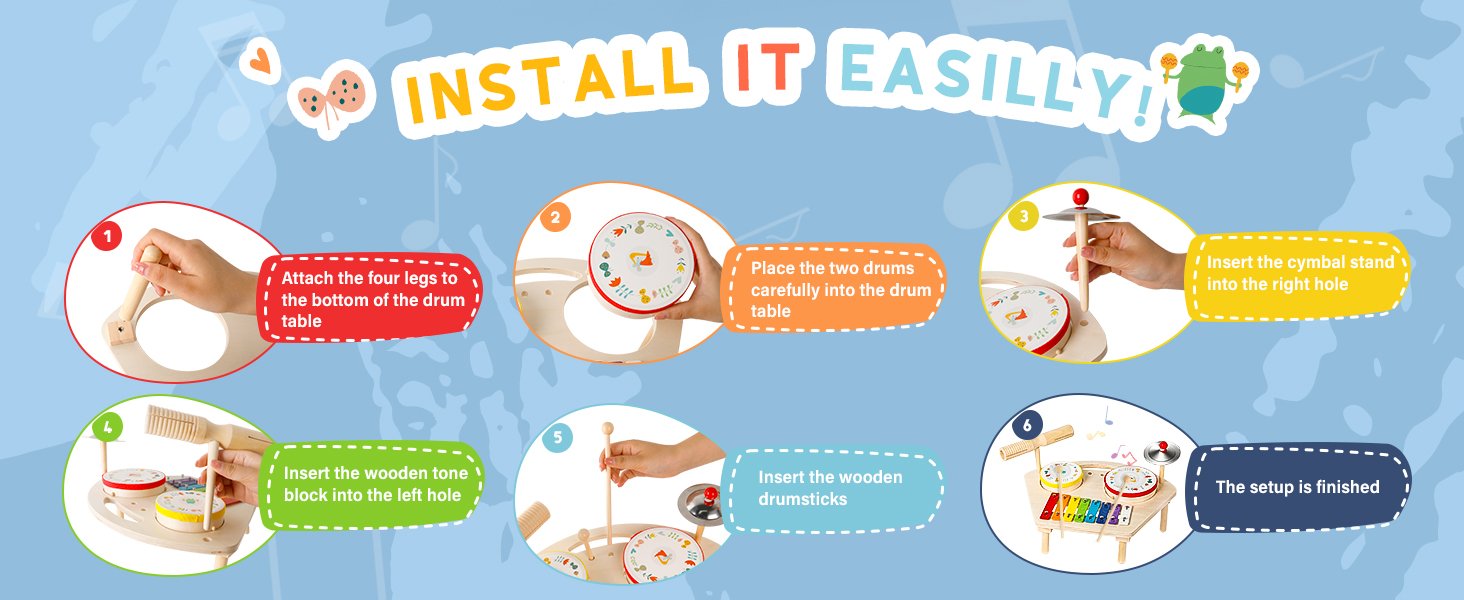 INSTALL IT EASILLY!

1
Attach the four legs to the bottom of the drum table

2
Place the two drums carefully into the drum table

3
Insert the cymbal stand into the right hole

4
Insert the wooden tone block into the left hole

5
Insert the wooden drumsticks

6
The setup is finished