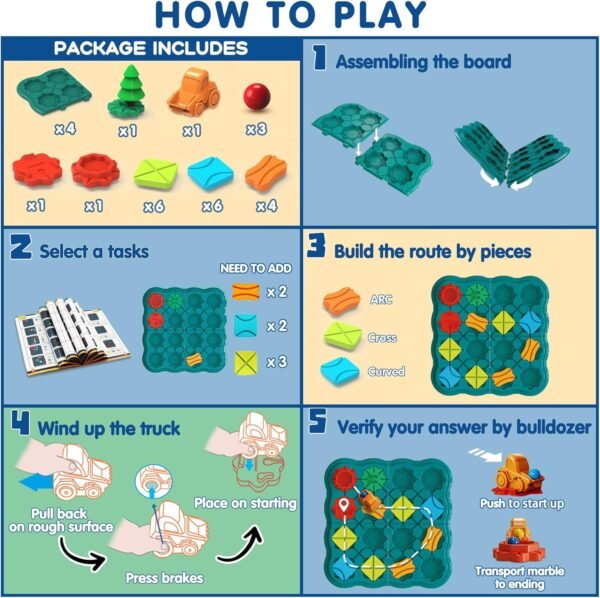 HOW TO PLAY

PACKAGE INCLUDES

x4 x1 x1 x3

x1 x1 x6 x6 x4

1 Assembling the board

2 Select a tasks

NEED TO ADD

x 2

x 2

x 3

3 Build the route by pieces

ARC

Cross

Curved

4 Wind up the truck

Pull back on rough surface

Press brakes

Place on starting

5 Verify your answer by bulldozer

Push to start up

Transport marble to ending